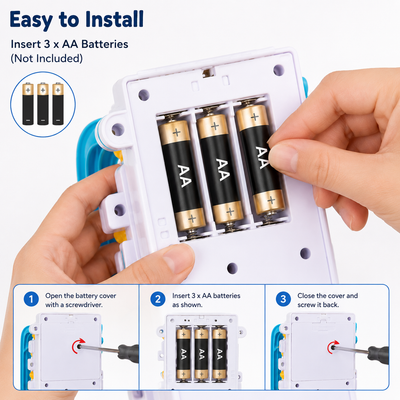 Easy to Install

Insert 3 x AA Batteries
(Not Included)

+ + +

+ AA +
+ AA +
+ AA +

1 Open the battery cover with a screwdriver.

2 Insert 3 x AA batteries as shown.

AA AA AA

3 Close the cover and screw it back.